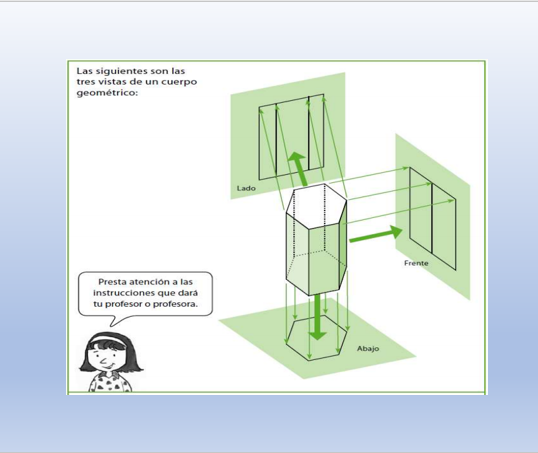 Las siguientes son las tres vistas de un cuerpo geométrico:

Lado

Frente

Abajo

Presta atención a las instrucciones que dará tu profesor o profesora.