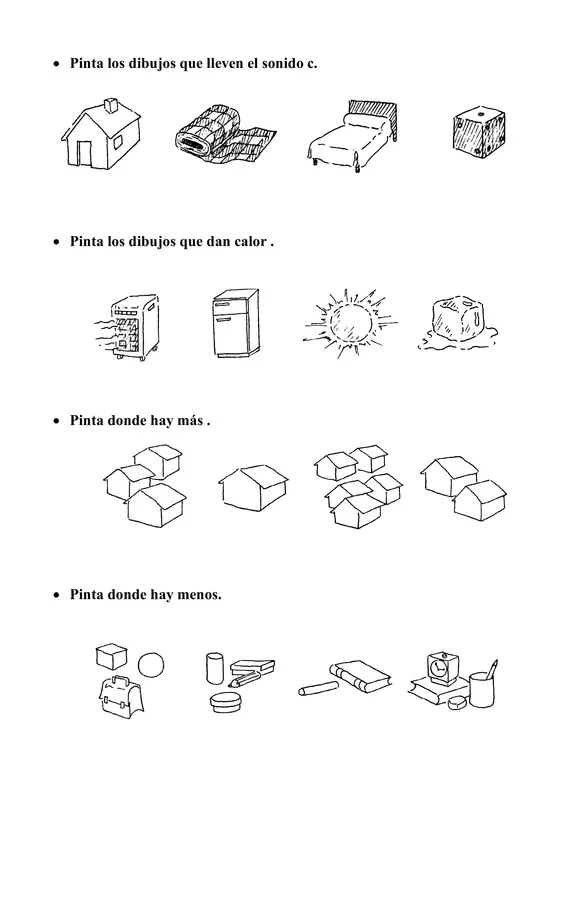 • Pinta los dibujos que lleven el sonido c.

• Pinta los dibujos que dan calor .

• Pinta donde hay más .

• Pinta donde hay menos.