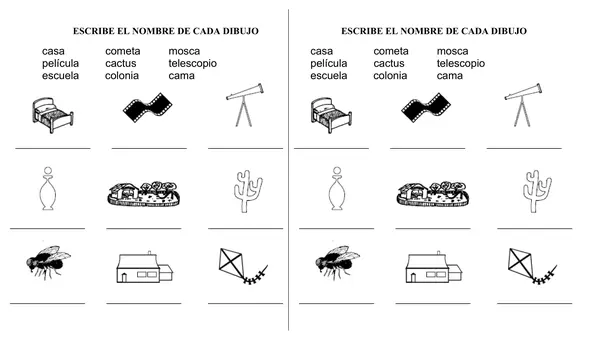 ESCRIBE EL NOMBRE DE CADA DIBUJO

casa película escuela
cometa cactus colonia
mosca telescopio cama

ESCRIBE EL NOMBRE DE CADA DIBUJO

casa película escuela
cometa cactus colonia
mosca telescopio cama