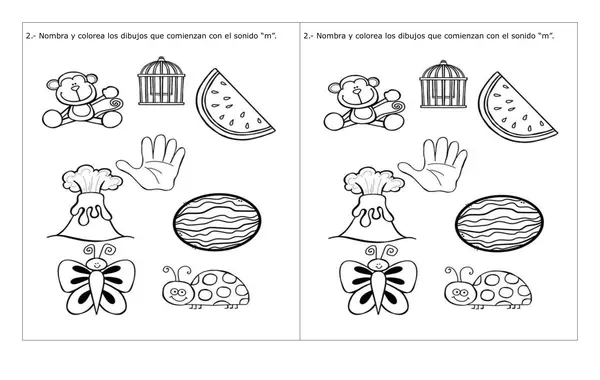 2.- Nombra y colorea los dibujos que comienzan con el sonido "m".

2.- Nombra y colorea los dibujos que comienzan con el sonido "m".