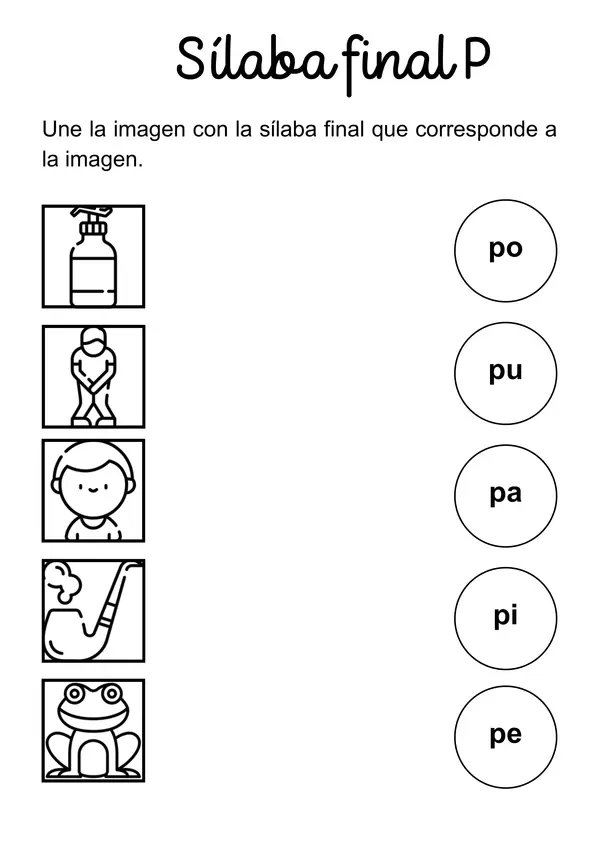 Sílaba final P

Une la imagen con la sílaba final que corresponde a la imagen.

po

pu

pa

pi

pe