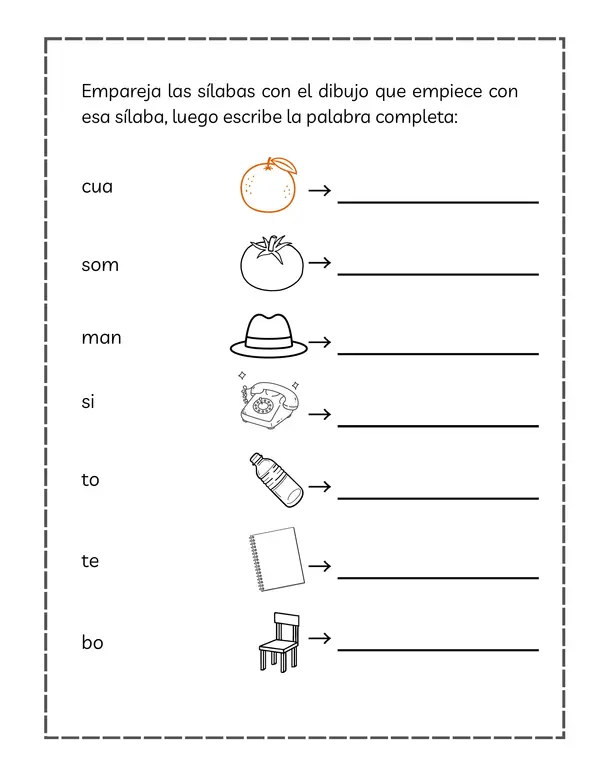 Empareja las sílabas con el dibujo que empiece con esa sílaba, luego escribe la palabra completa:

cua → ____________

som → ____________

man → ____________

si → ____________

to → ____________

te → ____________

bo → ____________