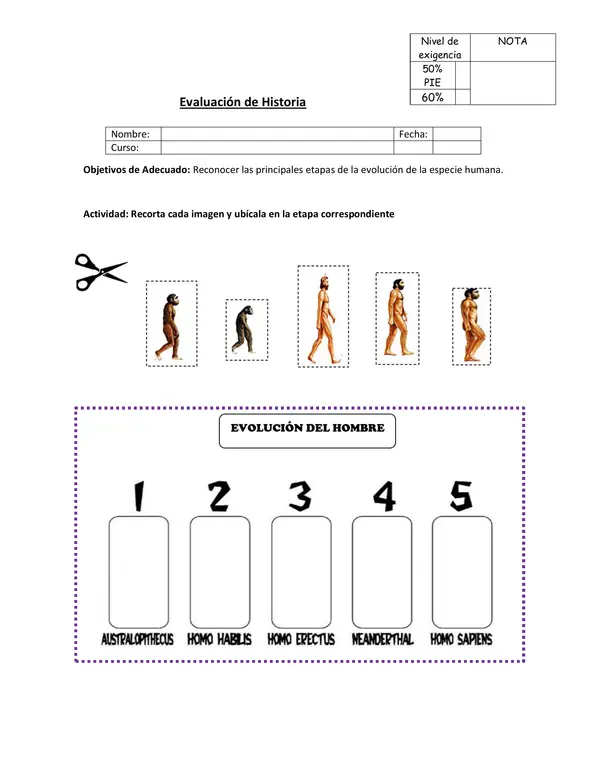 | Nivel de exigencia | | NOTA |
|---|---|---|
| 50% PIE | | |
| 60% | | |

Evaluación de Historia

| Nombre: | | Fecha: | |
|---|---|---|---|
| Curso: | | | |

Objetivos de Adecuado: Reconocer las principales etapas de la evolución de la especie humana.

Actividad: Recorta cada imagen y ubícala en la etapa correspondiente

EVOLUCIÓN DEL HOMBRE

1 2 3 4 5

AUSTRALOPITHECUS HOMO HABILIS HOMO ERECTUS NEANDERTHAL HOMO SAPIENS