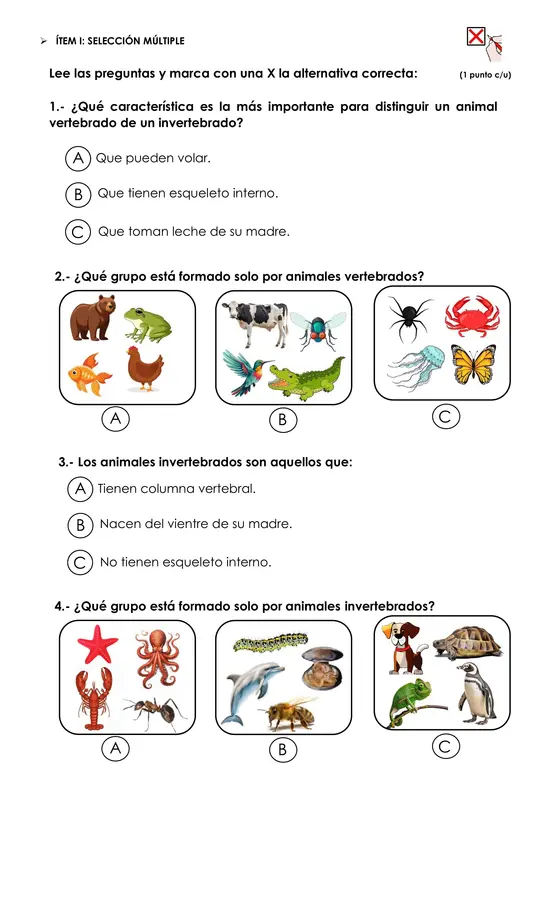 ➢ ÍTEM I: SELECCIÓN MÚLTIPLE

Lee las preguntas y marca con una X la alternativa correcta: (1 punto c/u)

1.- ¿Qué característica es la más importante para distinguir un animal vertebrado de un invertebrado?

A Que pueden volar.

B Que tienen esqueleto interno.

C Que toman leche de su madre.

2.- ¿Qué grupo está formado solo por animales vertebrados?

A

B

C

3.- Los animales invertebrados son aquellos que:

A Tienen columna vertebral.

B Nacen del vientre de su madre.

C No tienen esqueleto interno.

4.- ¿Qué grupo está formado solo por animales invertebrados?

A

B

C