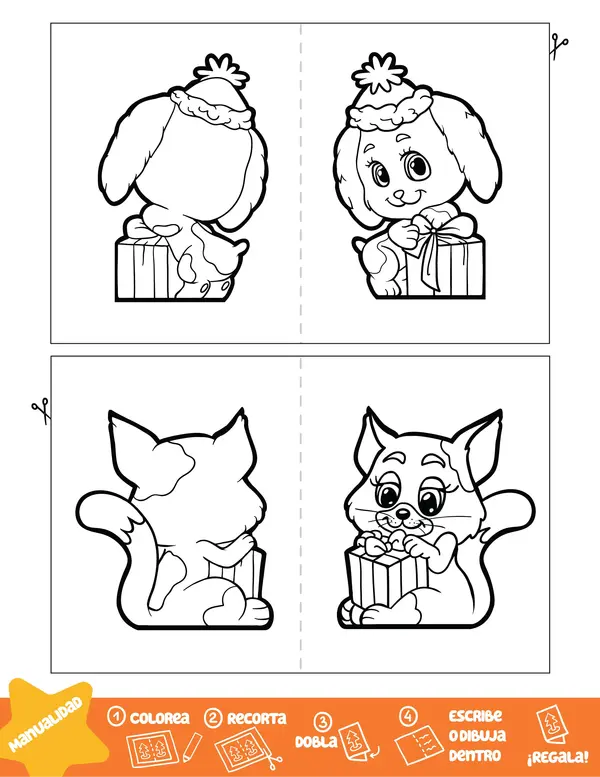 MANUALIDAD

① COLOREA ② RECORTA ③ DOBLA ④ ESCRIBE O DIBUJA DENTRO ¡REGALA!