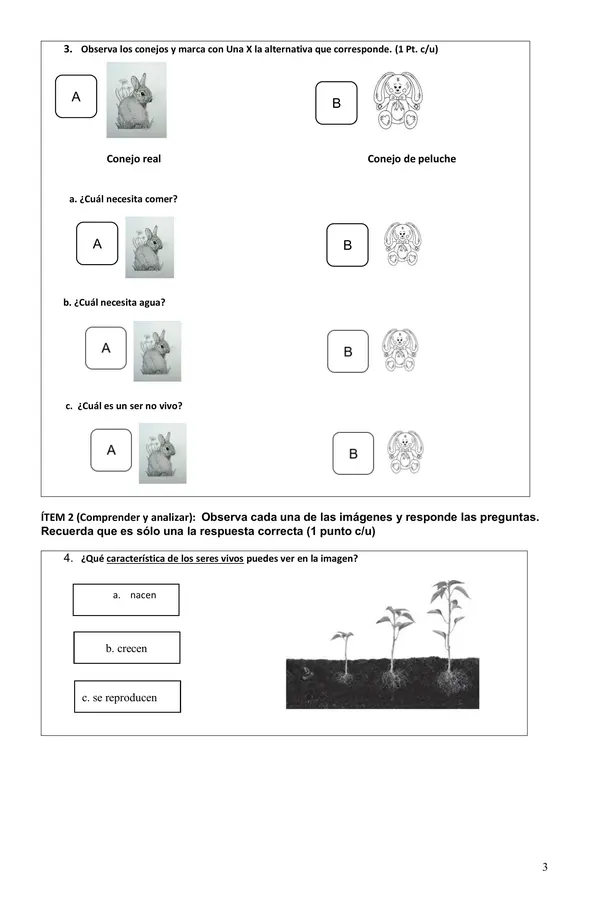 3. Observa los conejos y marca con Una X la alternativa que corresponde. (1 Pt. c/u)

A

B

Conejo real

Conejo de peluche

a. ¿Cuál necesita comer?

A

B

b. ¿Cuál necesita agua?

A

B

c. ¿Cuál es un ser no vivo?

A

B

ÍTEM 2 (Comprender y analizar): Observa cada una de las imágenes y responde las preguntas. Recuerda que es sólo una la respuesta correcta (1 punto c/u)

4. ¿Qué característica de los seres vivos puedes ver en la imagen?

a. nacen

b. crecen

c. se reproducen

3