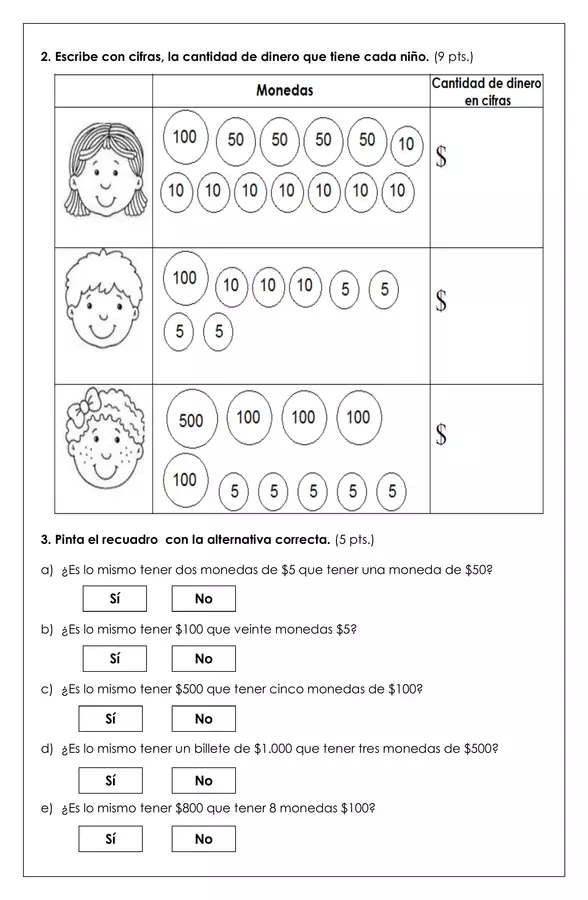 2. Escribe con cifras, la cantidad de dinero que tiene cada niño. (9 pts.)

| | Monedas | Cantidad de dinero en cifras |
|---|---|---|
| | 100 50 50 50 50 10 10 10 10 10 10 10 10 | \$ |
| | 100 10 10 10 5 5 5 5 | \$ |
| | 500 100 100 100 100 5 5 5 5 5 | \$ |

3. Pinta el recuadro con la alternativa correcta. (5 pts.)

a) ¿Es lo mismo tener dos monedas de \$5 que tener una moneda de \$50?

Sí No

b) ¿Es lo mismo tener \$100 que veinte monedas \$5?

Sí No

c) ¿Es lo mismo tener \$500 que tener cinco monedas de \$100?

Sí No

d) ¿Es lo mismo tener un billete de \$1.000 que tener tres monedas de \$500?

Sí No

e) ¿Es lo mismo tener \$800 que tener 8 monedas \$100?

Sí No