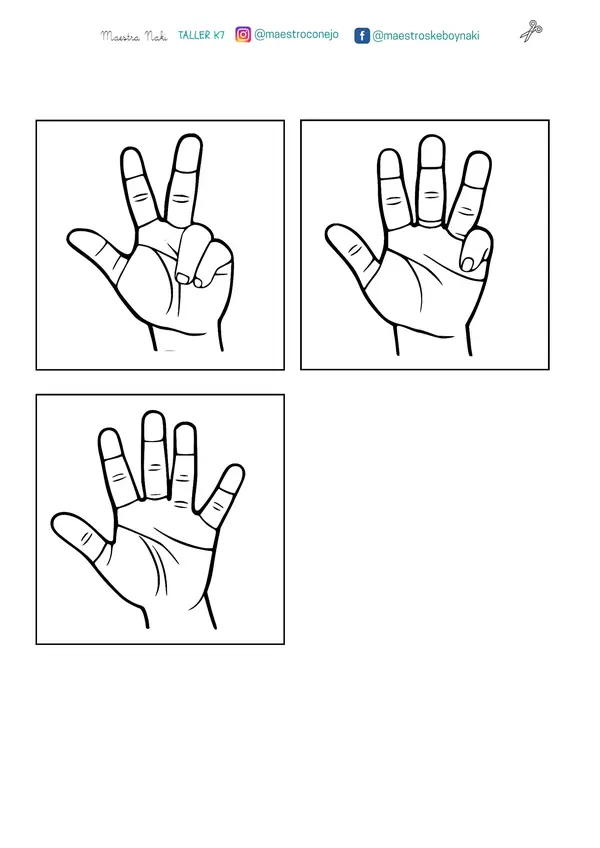 Maestra Naki TALLER K7 @maestroconejo @maestroskeboynaki