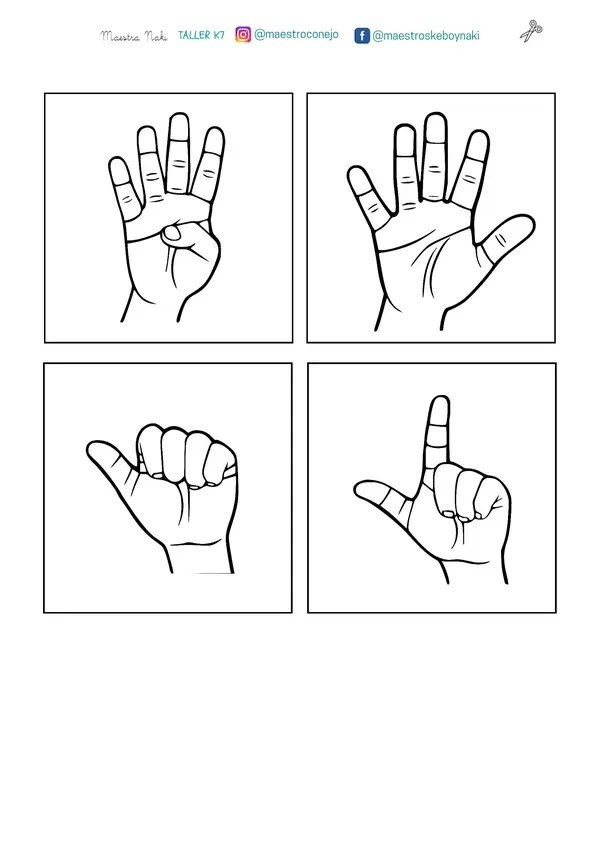 Maestra Naki TALLER K7 @maestroconejo @maestroskeboynaki