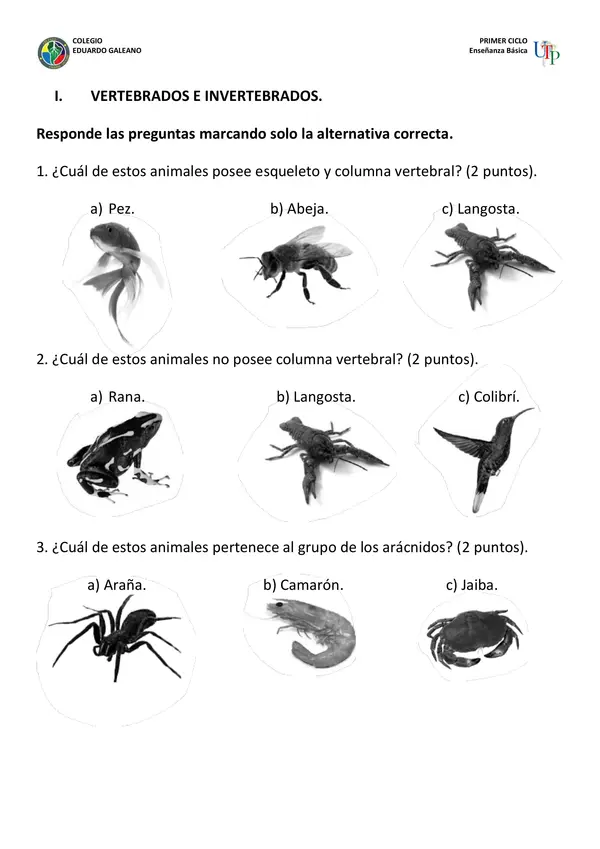 COLEGIO
EDUARDO GALEANO

PRIMER CICLO
Enseñanza Básica

UTP

I. VERTEBRADOS E INVERTEBRADOS.

Responde las preguntas marcando solo la alternativa correcta.

1. ¿Cuál de estos animales posee esqueleto y columna vertebral? (2 puntos).

a) Pez.
b) Abeja.
c) Langosta.

2. ¿Cuál de estos animales no posee columna vertebral? (2 puntos).

a) Rana.
b) Langosta.
c) Colibrí.

3. ¿Cuál de estos animales pertenece al grupo de los arácnidos? (2 puntos).

a) Araña.
b) Camarón.
c) Jaiba.