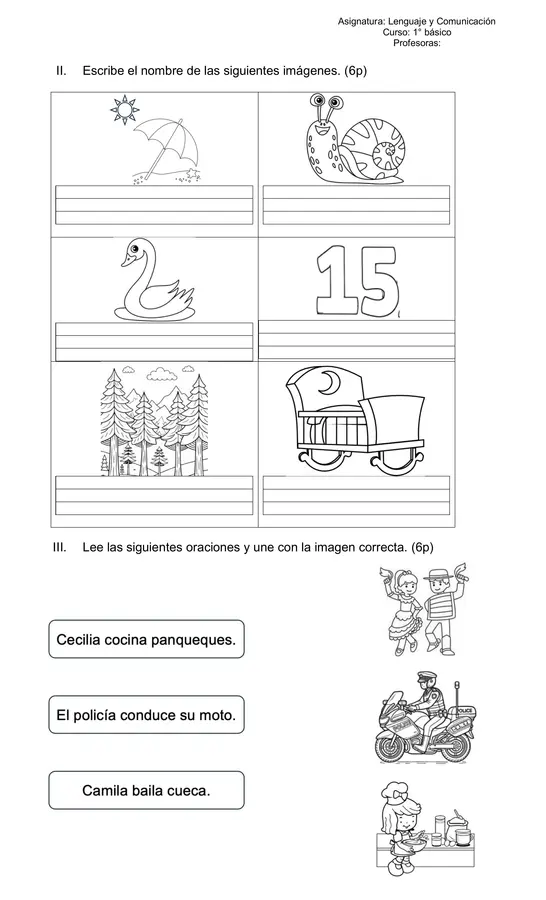 Asignatura: Lenguaje y Comunicación
Curso: 1° básico
Profesoras:

II. Escribe el nombre de las siguientes imágenes. (6p)

15

III. Lee las siguientes oraciones y une con la imagen correcta. (6p)

Cecilia cocina panqueques.

El policía conduce su moto.

Camila baila cueca.

POLICE