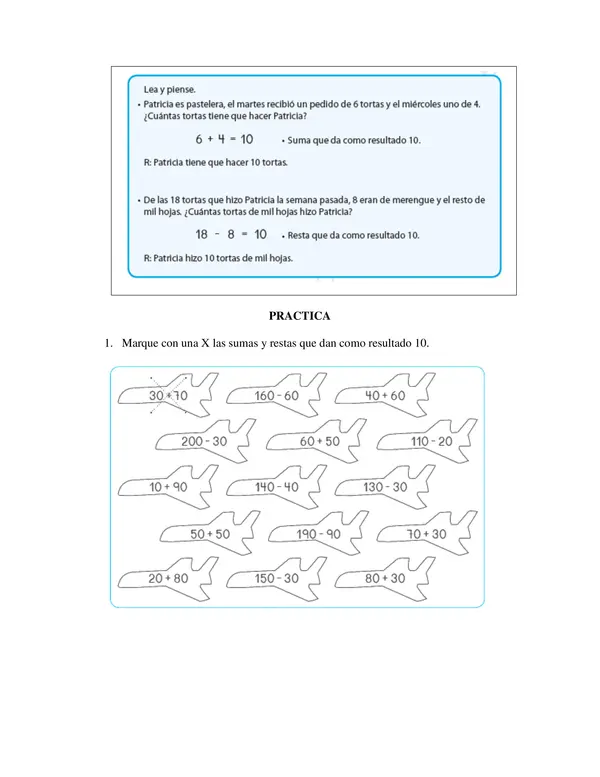 Lea y piense.

• Patricia es pastelera, el martes recibió un pedido de 6 tortas y el miércoles uno de 4. ¿Cuántas tortas tiene que hacer Patricia?

$6 + 4 = 10$ • Suma que da como resultado 10.

R: Patricia tiene que hacer 10 tortas.

• De las 18 tortas que hizo Patricia la semana pasada, 8 eran de merengue y el resto de mil hojas. ¿Cuántas tortas de mil hojas hizo Patricia?

$18 - 8 = 10$ • Resta que da como resultado 10.

R: Patricia hizo 10 tortas de mil hojas.

PRACTICA

1. Marque con una X las sumas y restas que dan como resultado 10.

$30 + 70$

$160 - 60$

$40 + 60$

$200 - 30$

$60 + 50$

$110 - 20$

$10 + 90$

$140 - 40$

$130 - 30$

$50 + 50$

$190 - 90$

$70 + 30$

$20 + 80$

$150 - 30$

$80 + 30$